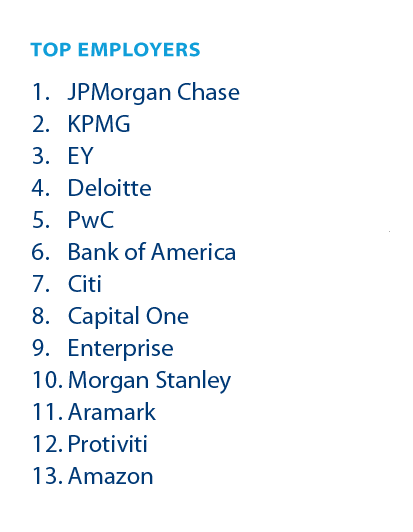 TOP EMPLOYERS

1. JPMorgan Chase
2. KPMG
3. EY
4. Deloitte
5. PwC
6. Bank of America
7. Citi
8. Capital One
9. Enterprise
10. Morgan Stanley
11. Aramark
12. Protiviti
13. Amazon